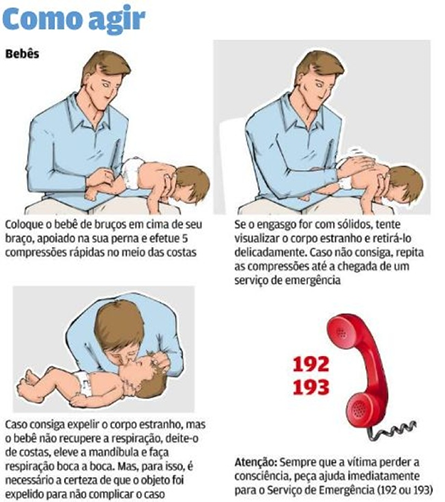 Como agir

Bebês

Coloque o bebê de bruços em cima de seu braço, apoiado na sua perna e efetue 5 compressões rápidas no meio das costas

Se o engasgo for com sólidos, tente visualizar o corpo estranho e retirá-lo delicadamente. Caso não consiga, repita as compressões até a chegada de um serviço de emergência

Caso consiga expelir o corpo estranho, mas o bebê não recupere a respiração, deite-o de costas, eleve a mandíbula e faça respiração boca a boca. Mas, para isso, é necessário a certeza de que o objeto foi expelido para não complicar o caso

192
193

Atenção: Sempre que a vítima perder a consciência, peça ajuda imediatamente para o Serviço de Emergência (192 ou 193)